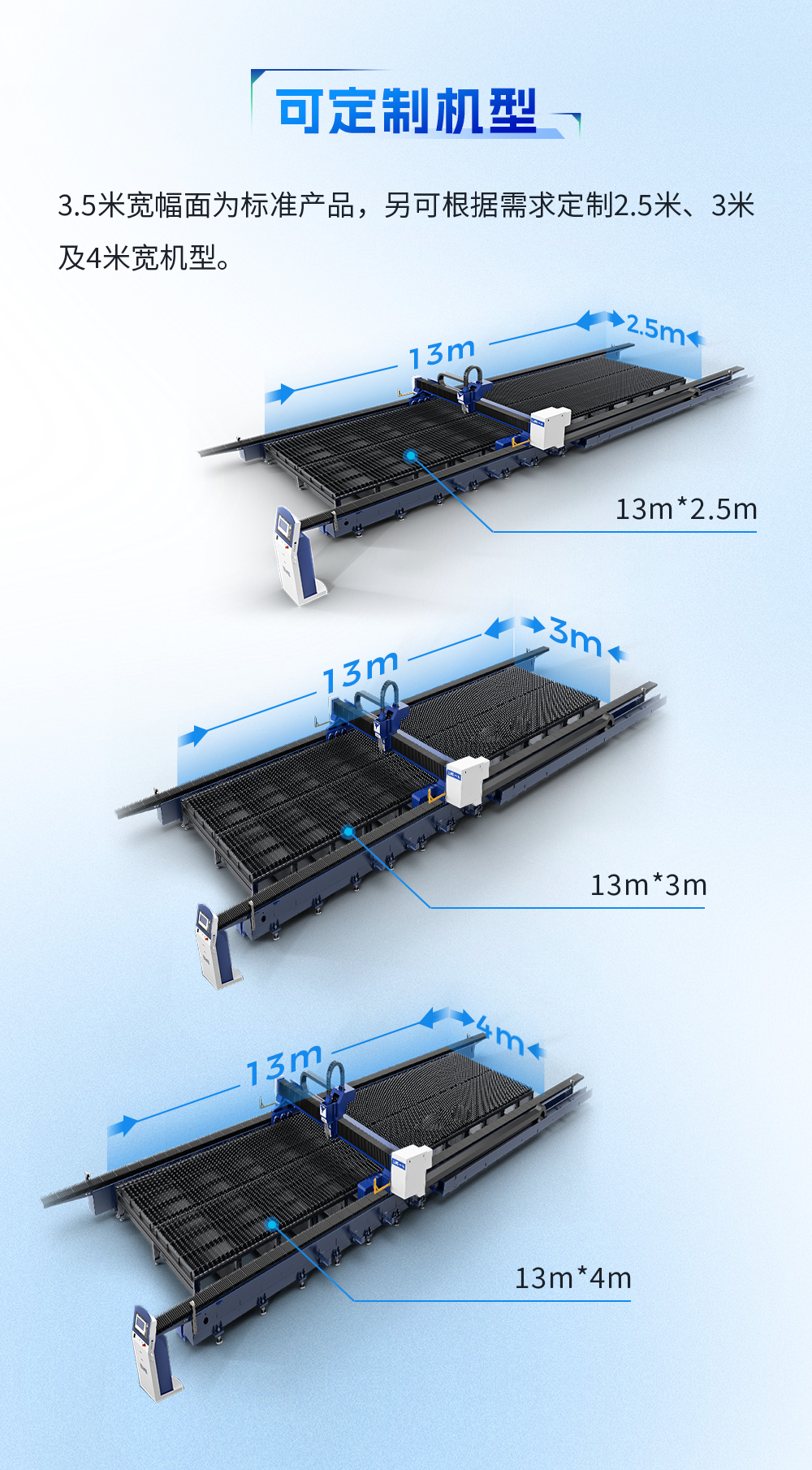 可定制机型

3.5米宽幅面为标准产品，另可根据需求定制2.5米、3米及4米宽机型。

13m

2.5m

13m*2.5m

13m

3m

13m*3m

13m

4m

13m*4m